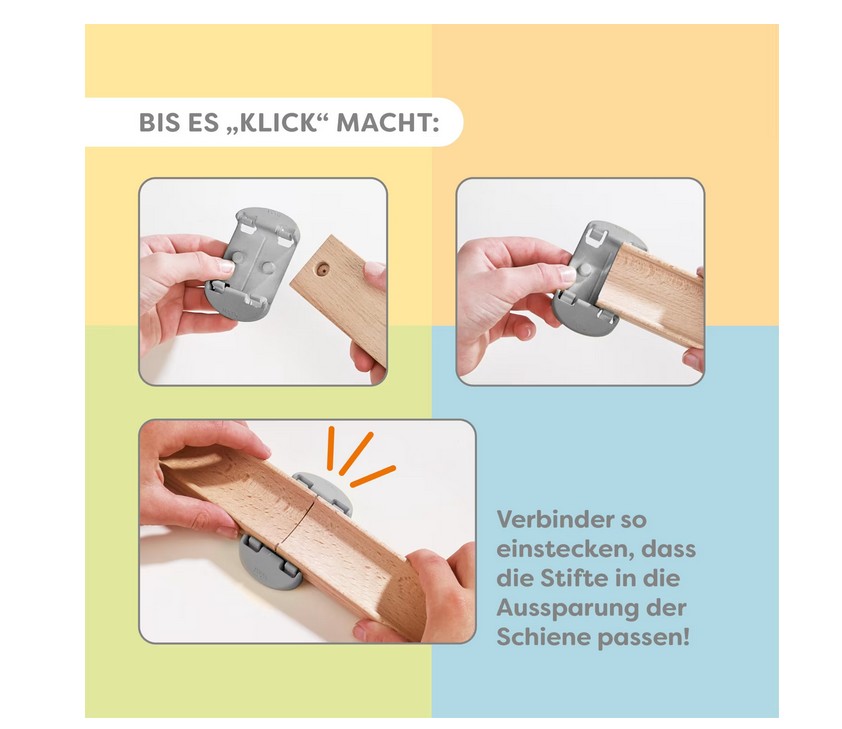 BIS ES „KLICK“ MACHT:

Verbinder so einstecken, dass die Stifte in die Aussparung der Schiene passen!