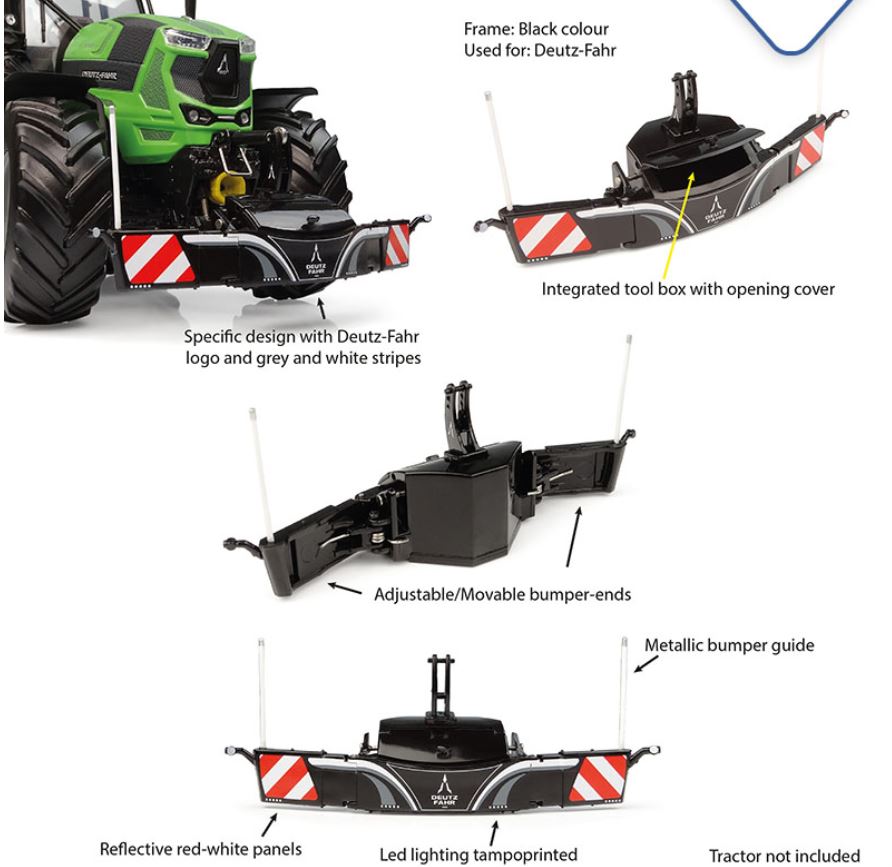 Frame: Black colour
Used for: Deutz-Fahr

DEUTZ-FAHR

DEUTZ FAHR

DEUTZ FAHR

Integrated tool box with opening cover

Specific design with Deutz-Fahr logo and grey and white stripes

Adjustable/Movable bumper-ends

Metallic bumper guide

DEUTZ FAHR

Reflective red-white panels

Led lighting tampoprinted

Tractor not included